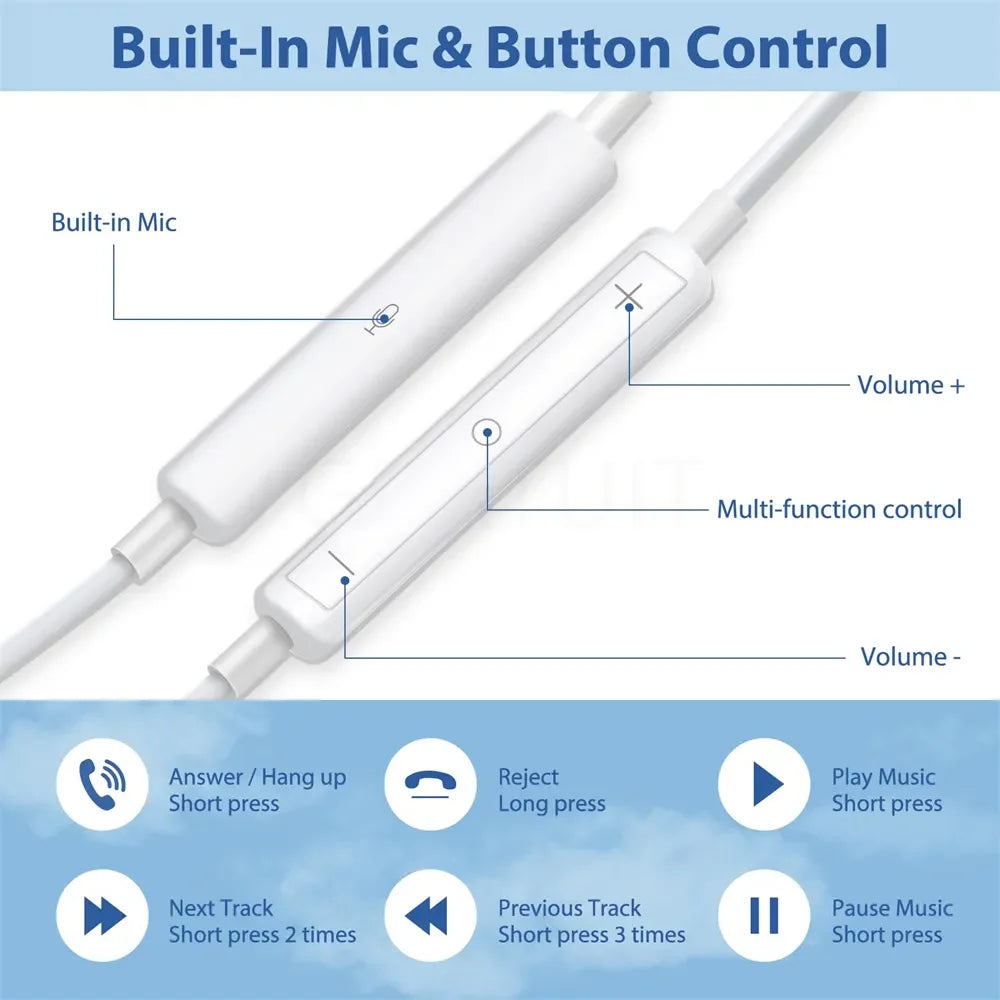 Built-In Mic & Button Control

Built-in Mic

Volume +

Multi-function control

Volume -

Answer / Hang up
Short press

Reject
Long press

Play Music
Short press

Next Track
Short press 2 times

Previous Track
Short press 3 times

Pause Music
Short press