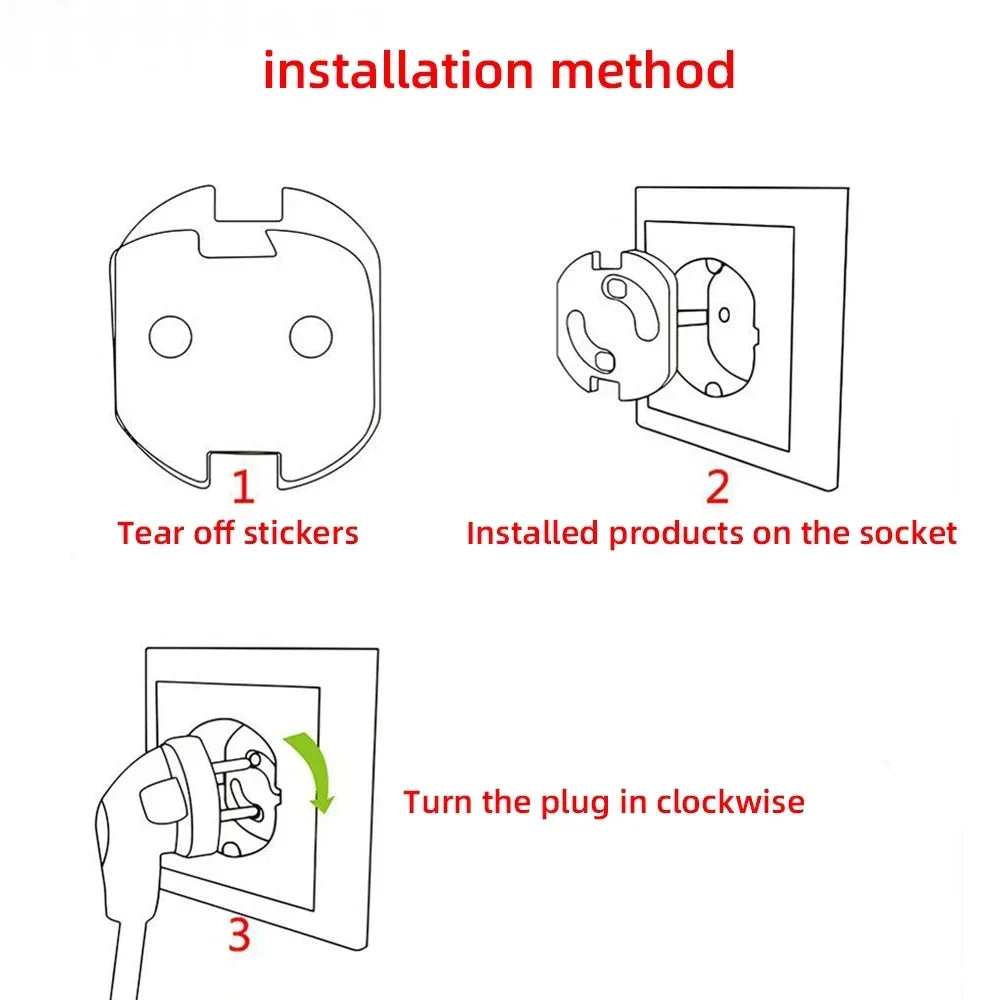 installation method

1
Tear off stickers

2
Installed products on the socket

Turn the plug in clockwise

3