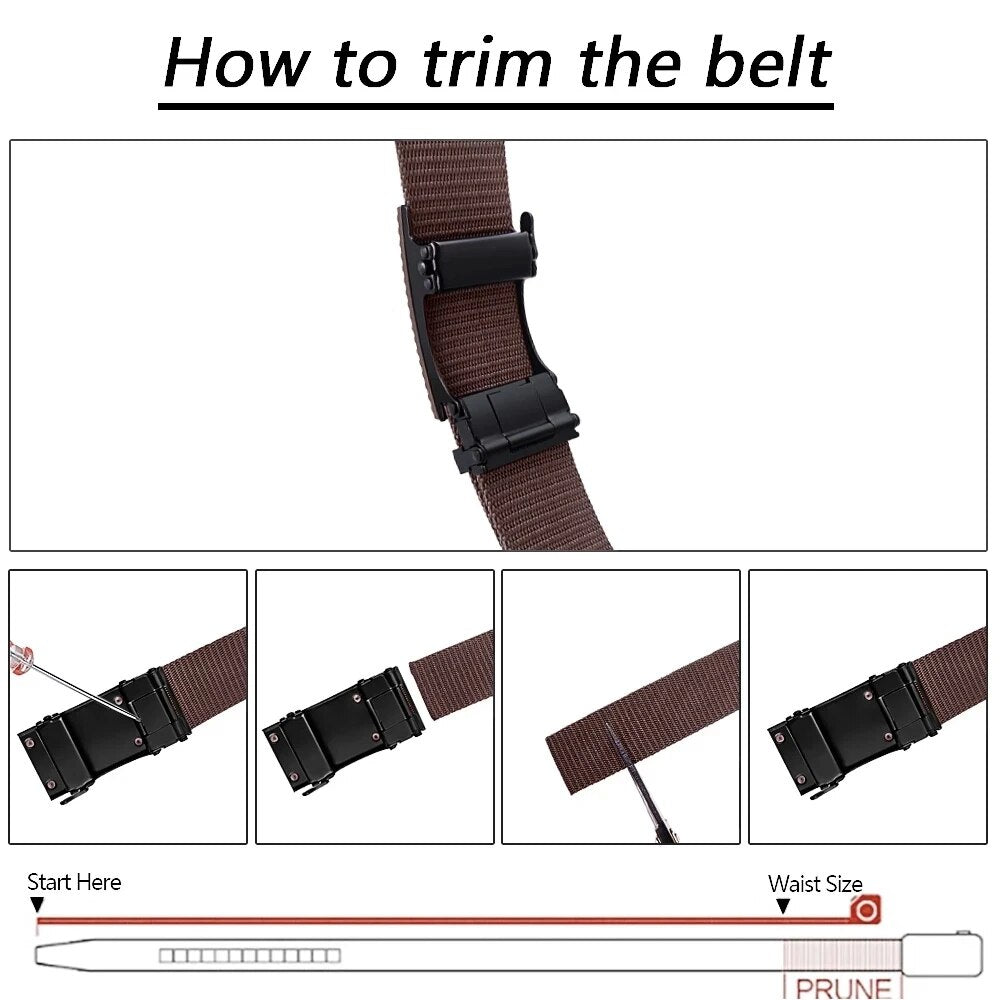 How to trim the belt

Start Here

Waist Size

PRUNE