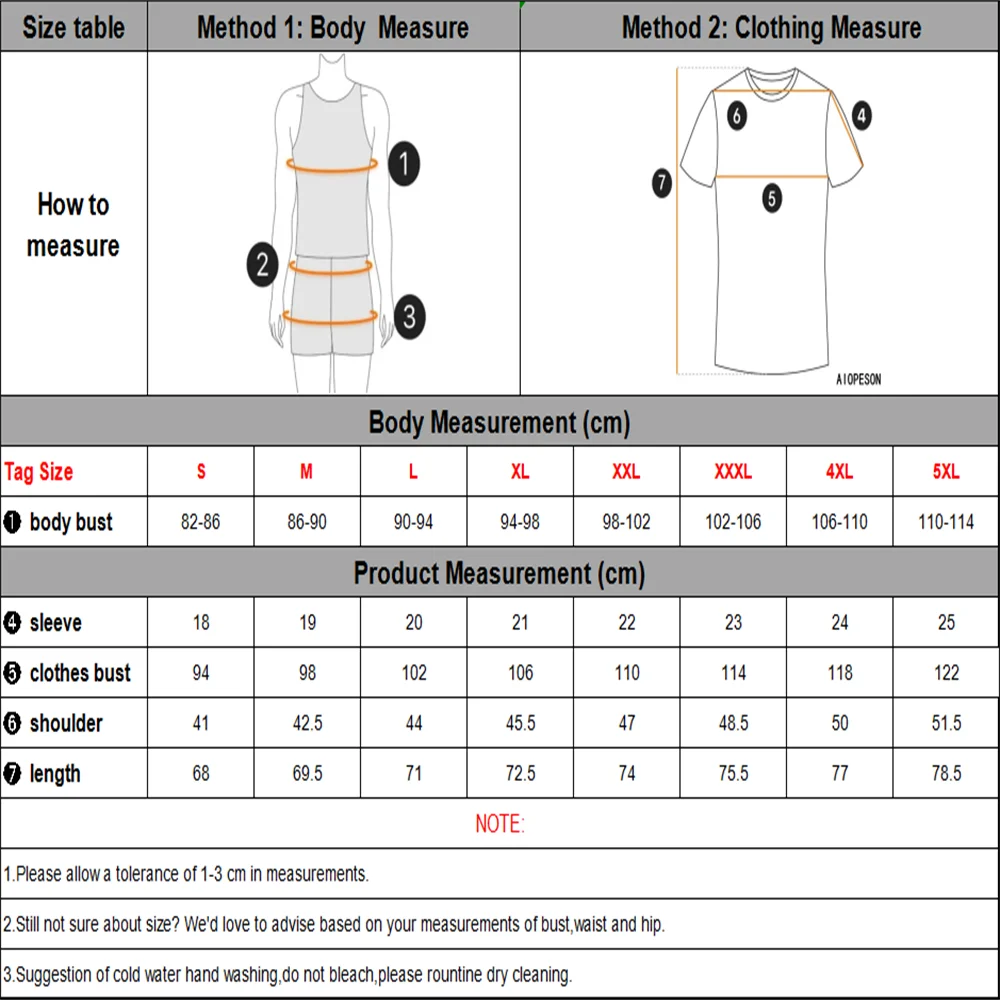 | Size table | Method 1: Body Measure | Method 2: Clothing Measure |
|---|---|---|
| How to measure | 1 2 3 | 6 4 7 5 AIOPESON |

Body Measurement (cm)

| Tag Size | S | M | L | XL | XXL | XXXL | 4XL | 5XL |
|---|---|---|---|---|---|---|---|---|
| ❶ body bust | 82-86 | 86-90 | 90-94 | 94-98 | 98-102 | 102-106 | 106-110 | 110-114 |

Product Measurement (cm)

| | | | | | | | | |
|---|---|---|---|---|---|---|---|---|
| ❹ sleeve | 18 | 19 | 20 | 21 | 22 | 23 | 24 | 25 |
| ❺ clothes bust | 94 | 98 | 102 | 106 | 110 | 114 | 118 | 122 |
| ❻ shoulder | 41 | 42.5 | 44 | 45.5 | 47 | 48.5 | 50 | 51.5 |
| ❼ length | 68 | 69.5 | 71 | 72.5 | 74 | 75.5 | 77 | 78.5 |

NOTE:

1.Please allow a tolerance of 1-3 cm in measurements.

2.Still not sure about size? We'd love to advise based on your measurements of bust,waist and hip.

3.Suggestion of cold water hand washing,do not bleach,please rountine dry cleaning.