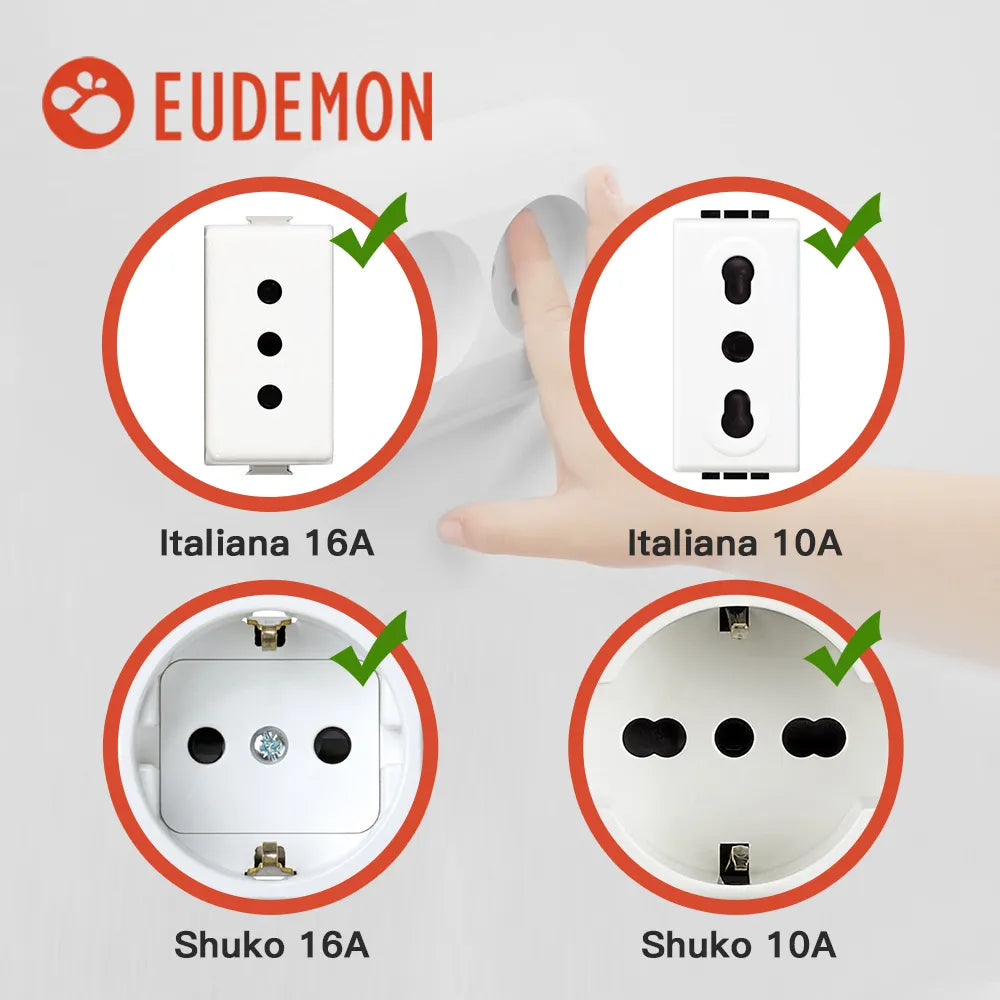 EUDEMON

Italiana 16A

Italiana 10A

Shuko 16A

Shuko 10A